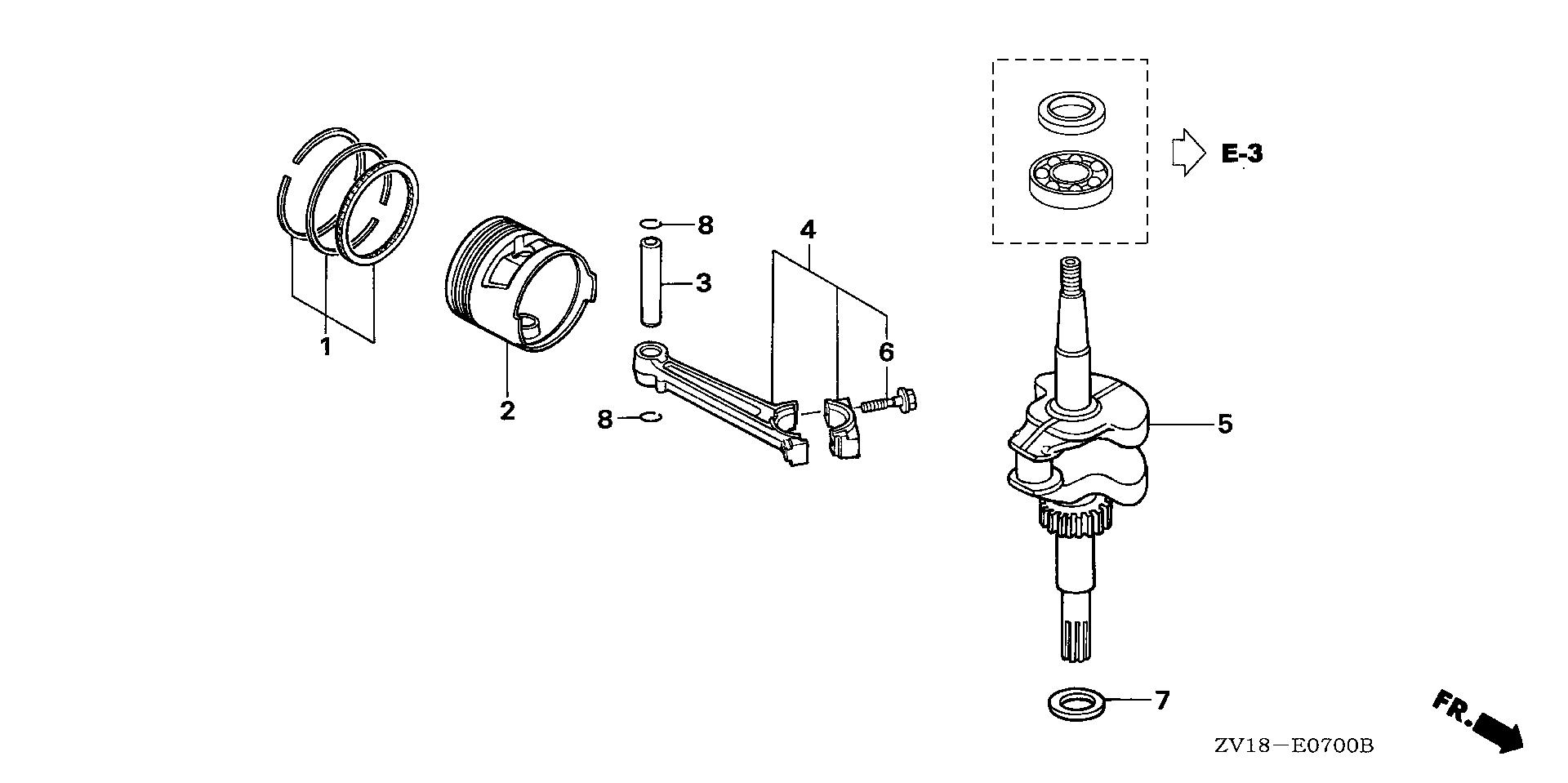 E-3

8

4

3

6

1

2

8

5

7

FR.

ZV18—E0700B